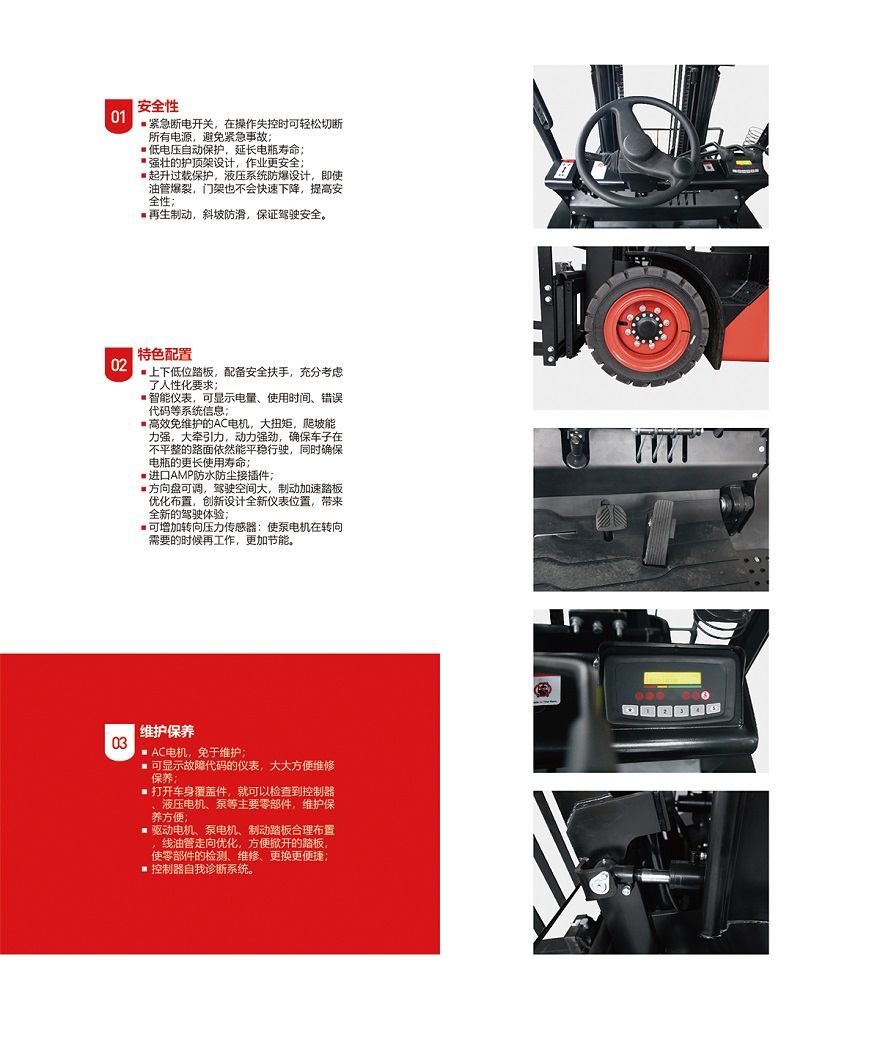 01 安全性

■ 紧急断电开关，在操作失控时可轻松切断所有电源，避免紧急事故；
■ 低电压自动保护，延长电瓶寿命；
■ 强壮的护顶架设计，作业更安全；
■ 起升过载保护，液压系统防爆设计，即使油管爆裂，门架也不会快速下降，提高安全性；
■ 再生制动，斜坡防滑，保证驾驶安全。

02 特色配置

■ 上下低位踏板，配备安全扶手，充分考虑了人性化要求；
■ 智能仪表，可显示电量、使用时间、错误代码等系统信息；
■ 高效免维护的AC电机，大扭矩，爬坡能力强，大牵引力，动力强劲，确保车子在不平整的路面依然能平稳行驶，同时确保电瓶的更长使用寿命；
■ 进口AMP防水防尘接插件；
■ 方向盘可调，驾驶空间大，制动加速踏板优化布置，创新设计全新仪表位置，带来全新的驾驶体验；
■ 可增加转向压力传感器：使泵电机在转向需要的时候再工作，更加节能。

03 维护保养

■ AC电机，免于维护；
■ 可显示故障代码的仪表，大大方便维修保养；
■ 打开车身覆盖件，就可以检查到控制器、液压电机、泵等主要零部件，维护保养方便；
■ 驱动电机、泵电机、制动踏板合理布置，线油管走向优化，方便掀开的踏板，使零部件的检测、维修、更换更便捷；
■ 控制器自我诊断系统。

1 2 3 4 5